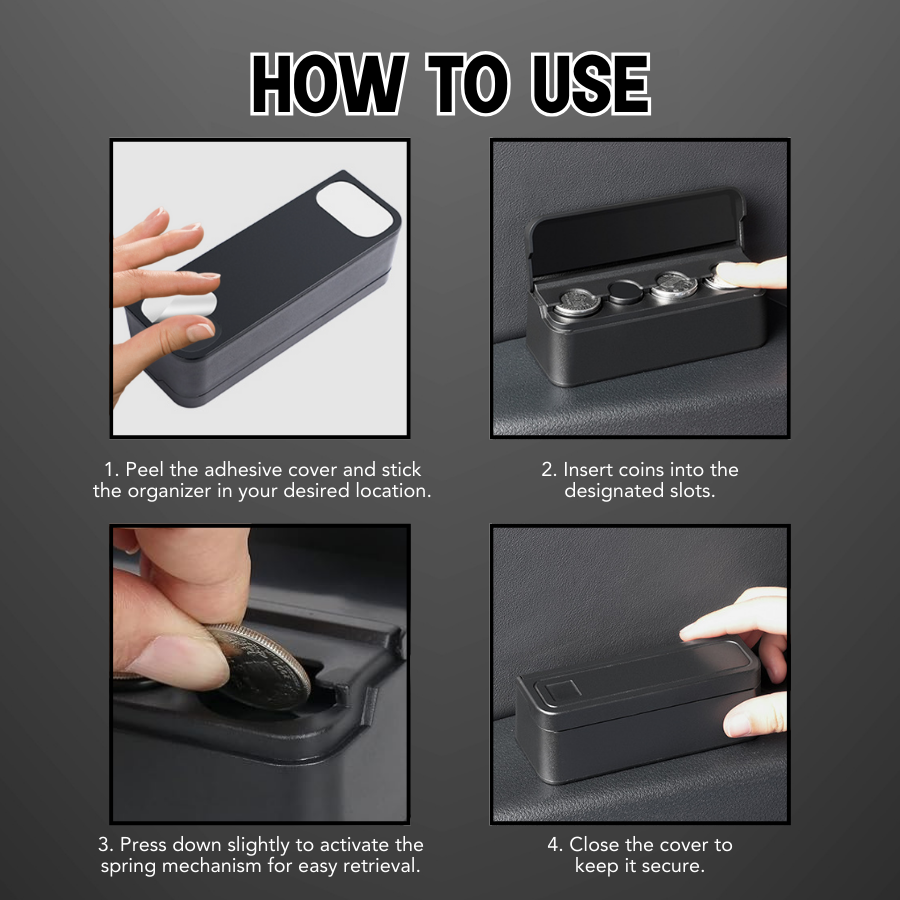 HOW TO USE

1. Peel the adhesive cover and stick the organizer in your desired location.

2. Insert coins into the designated slots.

3. Press down slightly to activate the spring mechanism for easy retrieval.

4. Close the cover to keep it secure.